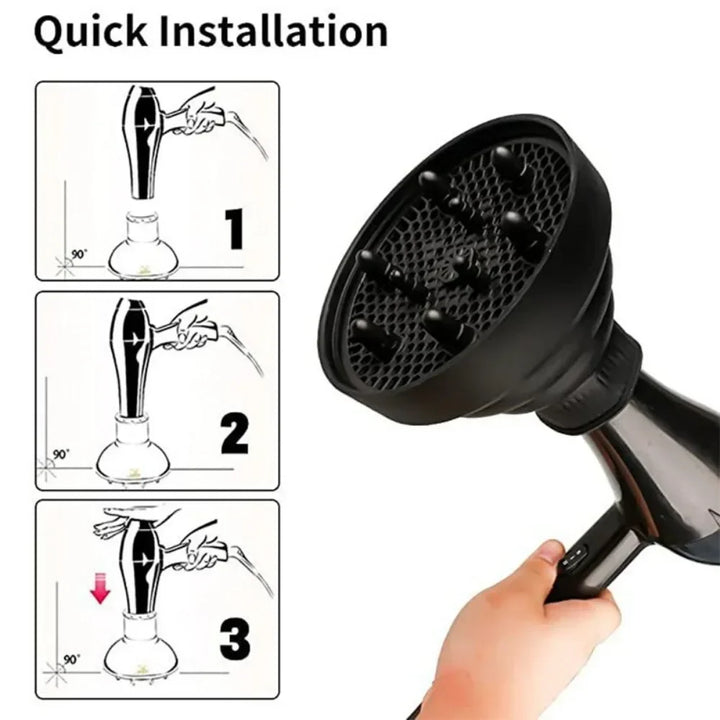 Quick Installation

90°
1

90°
2

90°
3